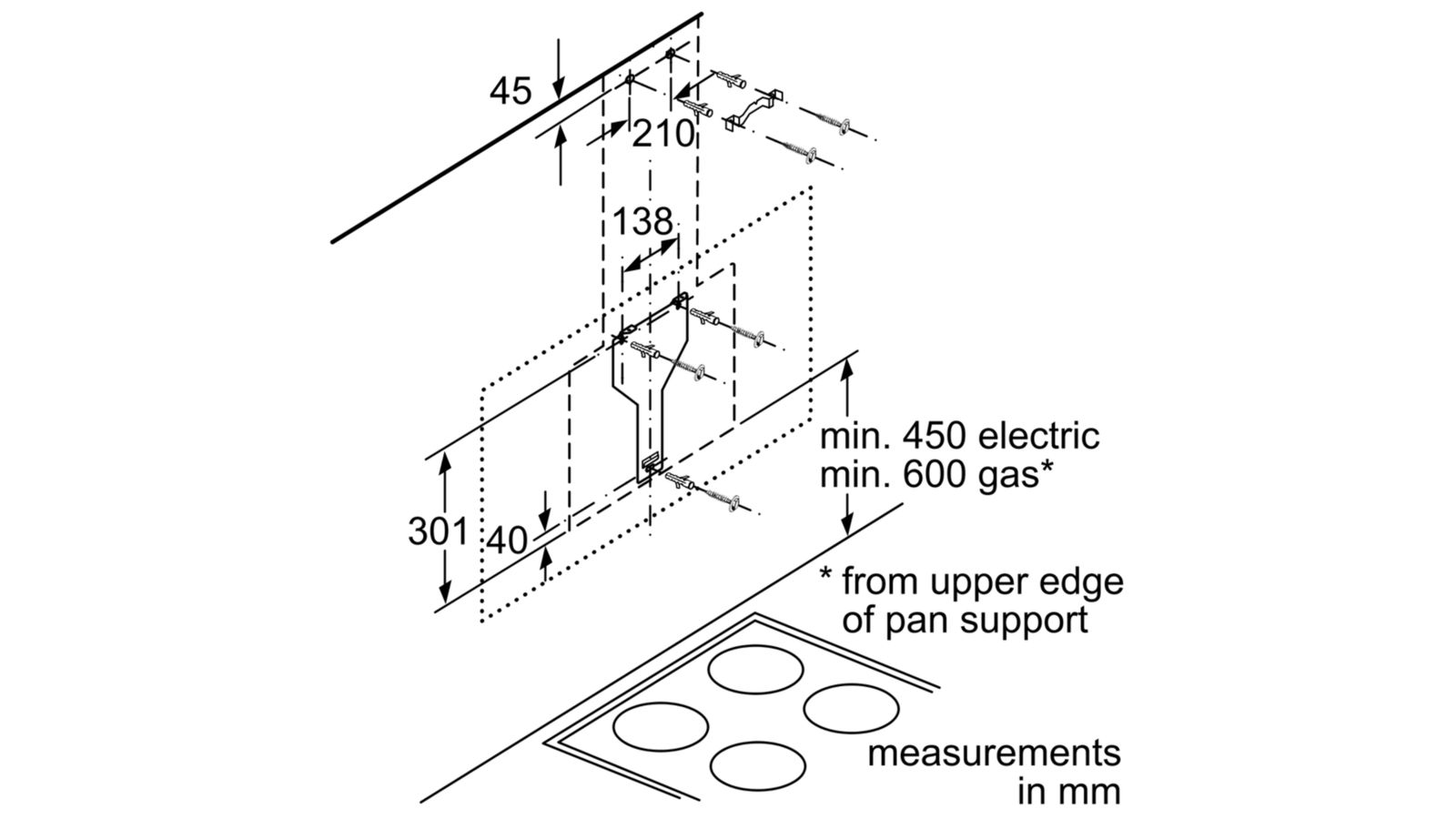 45

210

138

min. 450 electric
min. 600 gas*

301

40

* from upper edge of pan support

measurements in mm